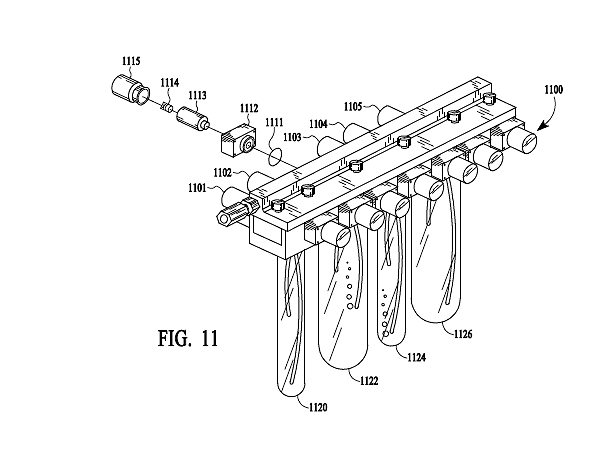 1115
1114
1113
1112
1111
1105
1104
1103
1102
1101
1100
FIG. 11
1126
1124
1122
1120