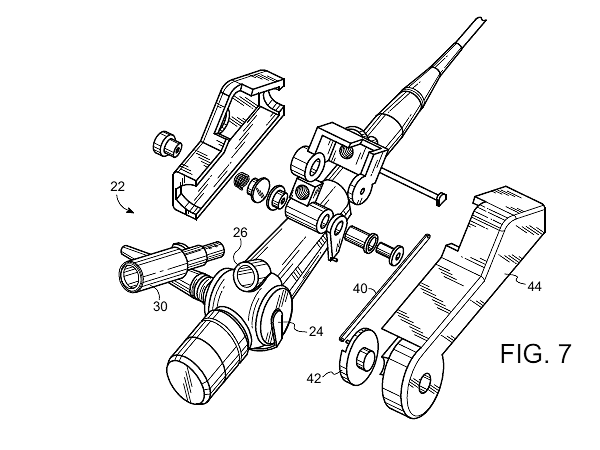 22
26
30
40
44
24
42
FIG. 7